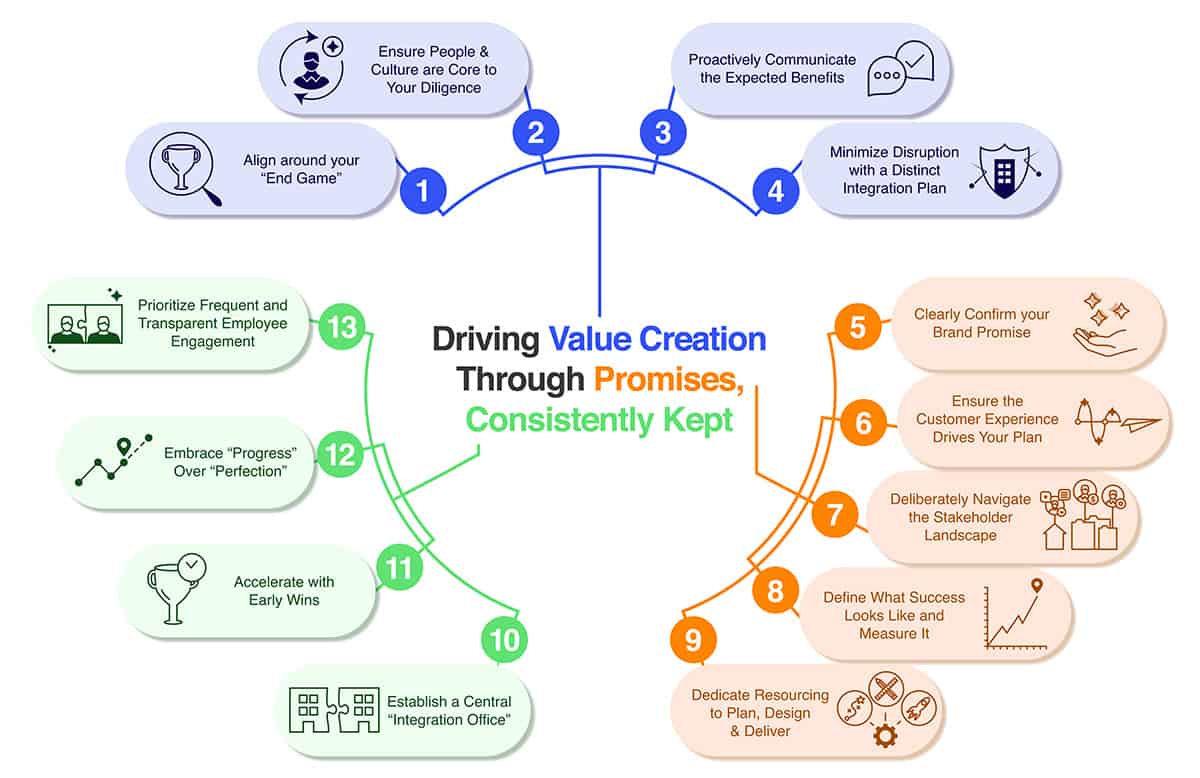 Driving Value Creation Through Promises, Consistently Kept

1
Align around your "End Game"

2
Ensure People & Culture are Core to Your Diligence

3
Proactively Communicate the Expected Benefits

4
Minimize Disruption with a Distinct Integration Plan

5
Clearly Confirm your Brand Promise

6
Ensure the Customer Experience Drives Your Plan

7
Deliberately Navigate the Stakeholder Landscape

8
Define What Success Looks Like and Measure It

9
Dedicate Resourcing to Plan, Design & Deliver

10
Establish a Central "Integration Office"

11
Accelerate with Early Wins

12
Embrace "Progress" Over "Perfection"

13
Prioritize Frequent and Transparent Employee Engagement